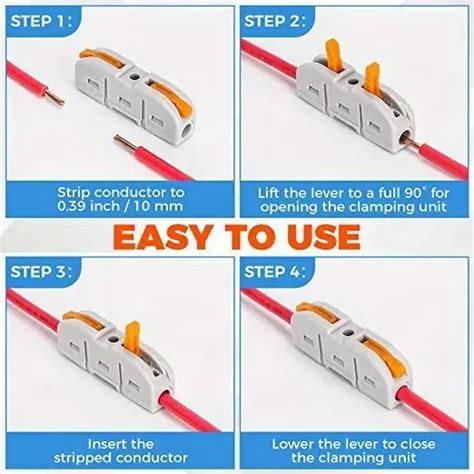 STEP 1:

Strip conductor to 0.39 inch / 10 mm

STEP 2:

Lift the lever to a full 90° for opening the clamping unit

EASY TO USE

STEP 3:

Insert the stripped conductor

STEP 4:

Lower the lever to close the clamping unit