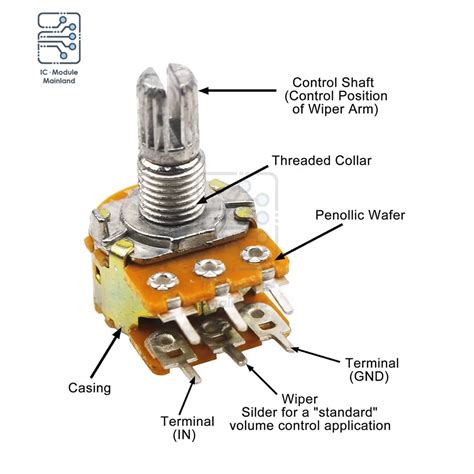 IC·Module Mainland

Control Shaft (Control Position of Wiper Arm)

Threaded Collar

Penollic Wafer

Terminal (GND)

Casing

Wiper Silder for a "standard" volume control application

Terminal (IN)