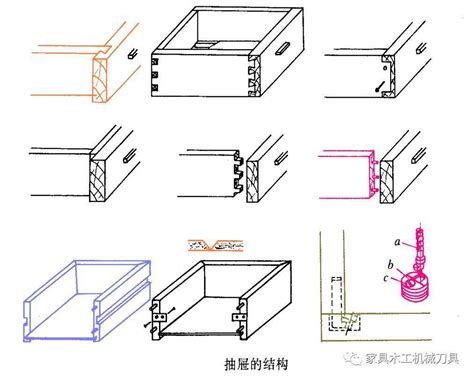 a
b
c

抽屉的结构

家具木工机械刀具