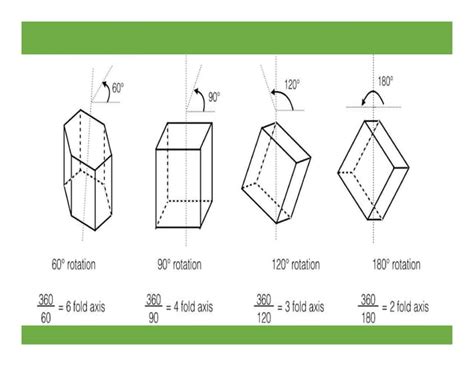 60°

90°

120°

180°

60° rotation

90° rotation

120° rotation

180° rotation

$\frac{360}{60}$ = 6 fold axis

$\frac{360}{90}$ = 4 fold axis

$\frac{360}{120}$ = 3 fold axis

$\frac{360}{180}$ = 2 fold axis