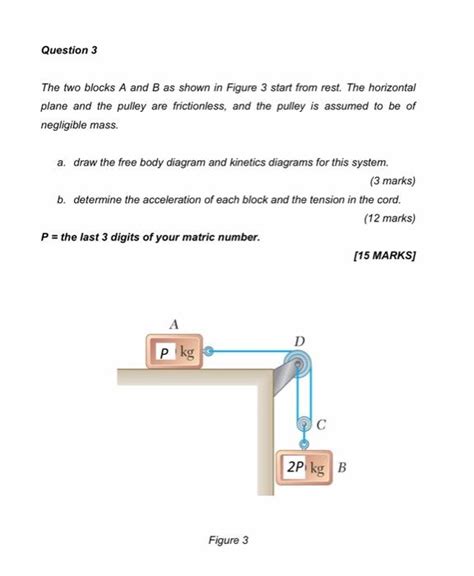 Question 3

The two blocks A and B as shown in Figure 3 start from rest. The horizontal plane and the pulley are frictionless, and the pulley is assumed to be of negligible mass.

a. draw the free body diagram and kinetics diagrams for this system.

(3 marks)

b. determine the acceleration of each block and the tension in the cord.

(12 marks)

P = the last 3 digits of your matric number.

[15 MARKS]

A
P kg
D
C
2P kg
B

Figure 3