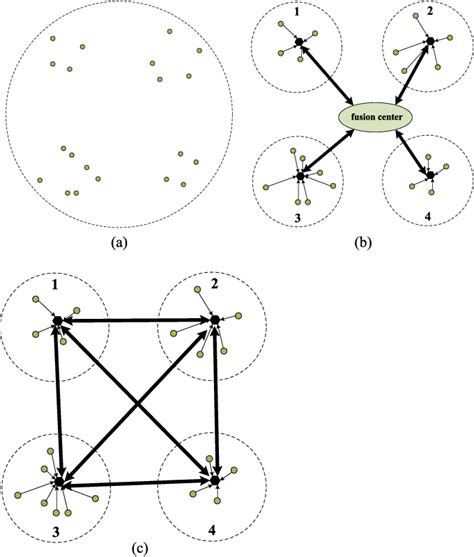 (a)

1
2
fusion center
3
4
(b)

1
2
3
4
(c)