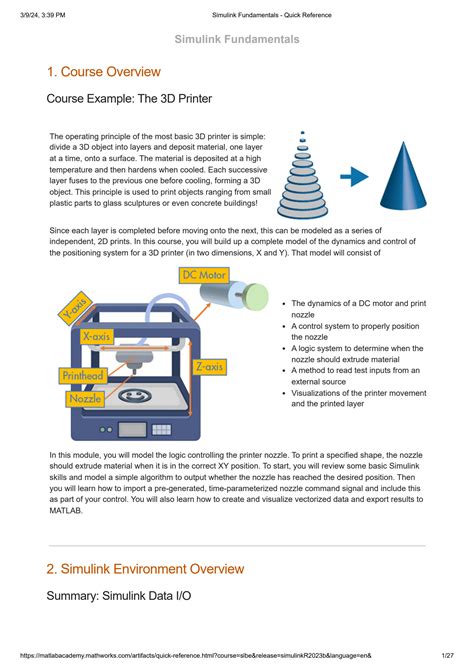 3/9/24, 3:39 PM Simulink Fundamentals - Quick Reference

Simulink Fundamentals

1. Course Overview

Course Example: The 3D Printer

The operating principle of the most basic 3D printer is simple: divide a 3D object into layers and deposit material, one layer at a time, onto a surface. The material is deposited at a high temperature and then hardens when cooled. Each successive layer fuses to the previous one before cooling, forming a 3D object. This principle is used to print objects ranging from small plastic parts to glass sculptures or even concrete buildings!

Since each layer is completed before moving onto the next, this can be modeled as a series of independent, 2D prints. In this course, you will build up a complete model of the dynamics and control of the positioning system for a 3D printer (in two dimensions, X and Y). That model will consist of

DC Motor

Y-axis

X-axis

Z-axis

Printhead

Nozzle

- The dynamics of a DC motor and print nozzle
- A control system to properly position the nozzle
- A logic system to determine when the nozzle should extrude material
- A method to read test inputs from an external source
- Visualizations of the printer movement and the printed layer

In this module, you will model the logic controlling the printer nozzle. To print a specified shape, the nozzle should extrude material when it is in the correct XY position. To start, you will review some basic Simulink skills and model a simple algorithm to output whether the nozzle has reached the desired position. Then you will learn how to import a pre-generated, time-parameterized nozzle command signal and include this as part of your control. You will also learn how to create and visualize vectorized data and export results to MATLAB.

2. Simulink Environment Overview

Summary: Simulink Data I/O

https://matlabacademy.mathworks.com/artifacts/quick-reference.html?course=slbe&release=simulinkR2023b&language=en& 1/27