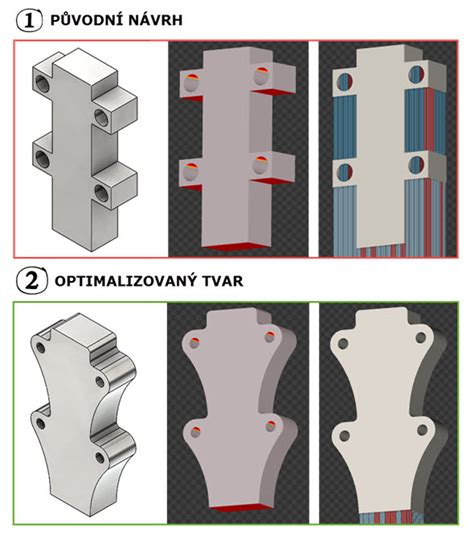 1 PŮVODNÍ NÁVRH

2 OPTIMALIZOVANÝ TVAR