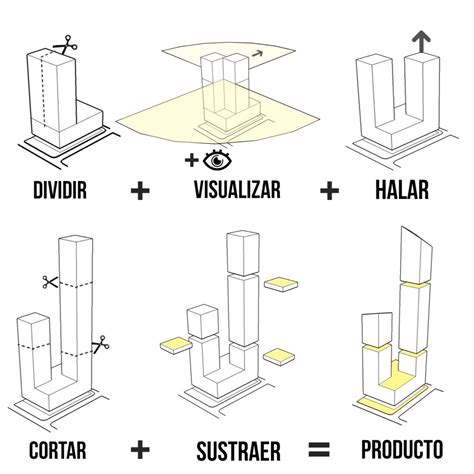 +

DIVIDIR + VISUALIZAR + HALAR

CORTAR + SUSTRAER = PRODUCTO