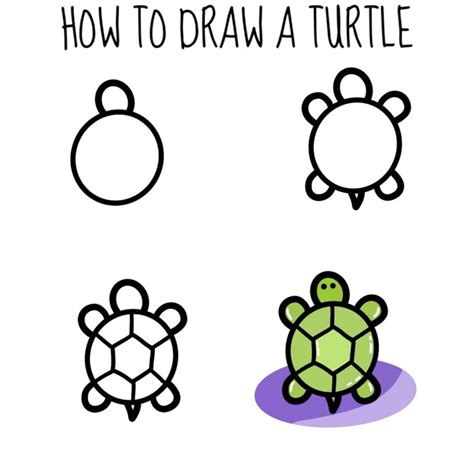 HOW TO DRAW A TURTLE