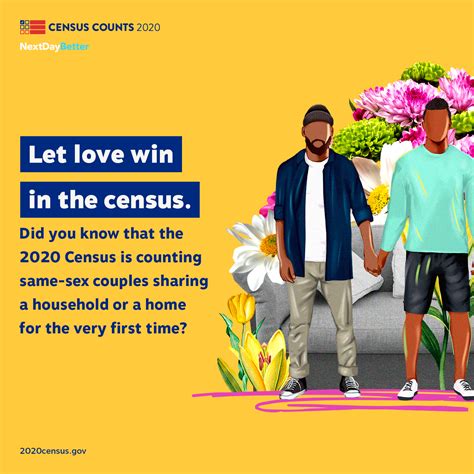 CENSUS COUNTS 2020

NextDayBetter

Let love win in the census.

Did you know that the 2020 Census is counting same-sex couples sharing a household or a home for the very first time?

2020census.gov