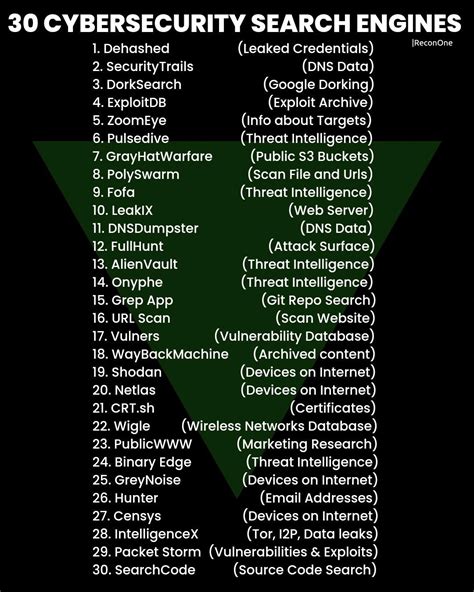 30 CYBERSECURITY SEARCH ENGINES

|ReconOne

1. Dehashed (Leaked Credentials)
2. SecurityTrails (DNS Data)
3. DorkSearch (Google Dorking)
4. ExploitDB (Exploit Archive)
5. ZoomEye (Info about Targets)
6. Pulsedive (Threat Intelligence)
7. GrayHatWarfare (Public S3 Buckets)
8. PolySwarm (Scan File and Urls)
9. Fofa (Threat Intelligence)
10. LeakIX (Web Server)
11. DNSDumpster (DNS Data)
12. FullHunt (Attack Surface)
13. AlienVault (Threat Intelligence)
14. Onyphe (Threat Intelligence)
15. Grep App (Git Repo Search)
16. URL Scan (Scan Website)
17. Vulners (Vulnerability Database)
18. WayBackMachine (Archived content)
19. Shodan (Devices on Internet)
20. Netlas (Devices on Internet)
21. CRT.sh (Certificates)
22. Wigle (Wireless Networks Database)
23. PublicWWW (Marketing Research)
24. Binary Edge (Threat Intelligence)
25. GreyNoise (Devices on Internet)
26. Hunter (Email Addresses)
27. Censys (Devices on Internet)
28. IntelligenceX (Tor, I2P, Data leaks)
29. Packet Storm (Vulnerabilities & Exploits)
30. SearchCode (Source Code Search)