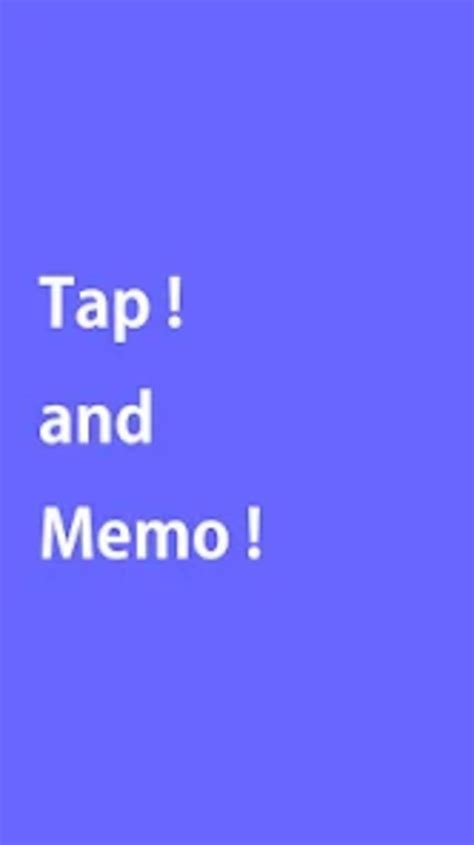 Tap !

and

Memo !