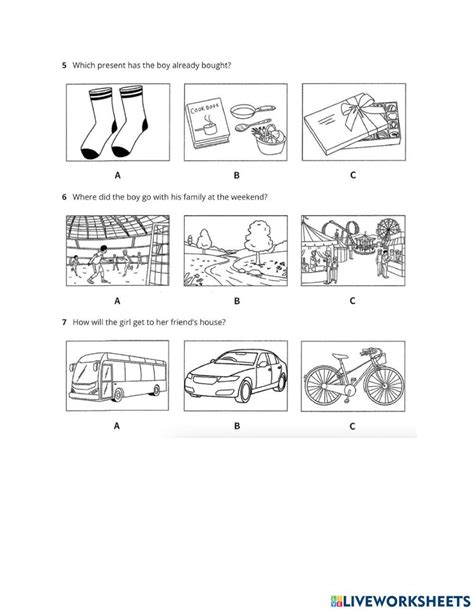 5 Which present has the boy already bought?

COOK BOOK

A

B

C

6 Where did the boy go with his family at the weekend?

A

B

C

7 How will the girl get to her friend's house?

A

B

C

LIVEWORKSHEETS