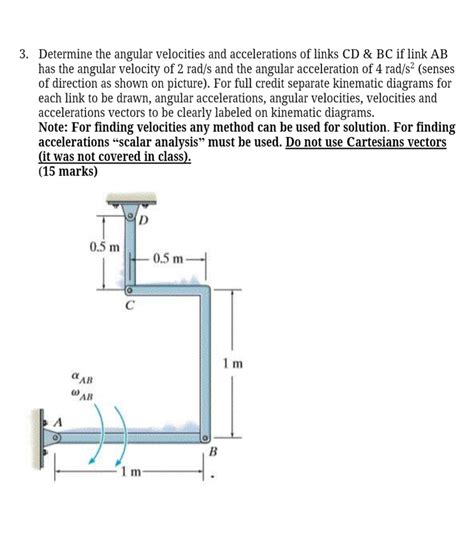 3. Determine the angular velocities and accelerations of links CD & BC if link AB has the angular velocity of 2 rad/s and the angular acceleration of 4 rad/s$^2$ (senses of direction as shown on picture). For full credit separate kinematic diagrams for each link to be drawn, angular accelerations, angular velocities, velocities and accelerations vectors to be clearly labeled on kinematic diagrams.
Note: For finding velocities any method can be used for solution. For finding accelerations “scalar analysis” must be used. Do not use Cartesians vectors (it was not covered in class).
(15 marks)

D
0.5 m
0.5 m
C
1 m
$\alpha_{AB}$
$\omega_{AB}$
A
B
1 m