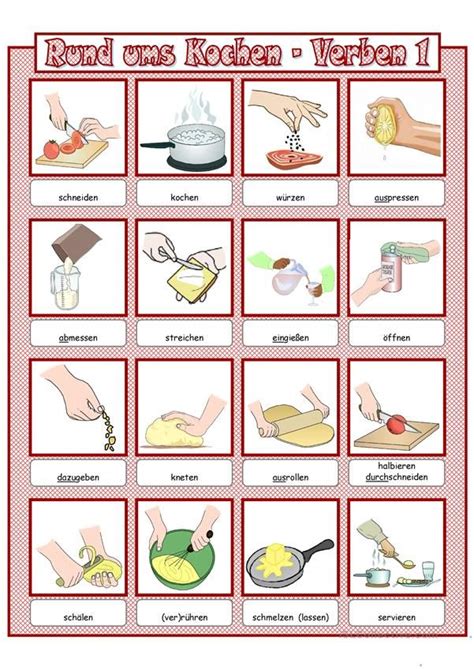 Rund ums Kochen - Verben 1

schneiden

kochen

würzen

auspressen

abmessen

streichen

eingießen

öffnen

dazugeben

kneten

ausrollen

halbieren
durchschneiden

schälen

(ver)rühren

schmelzen (lassen)

servieren