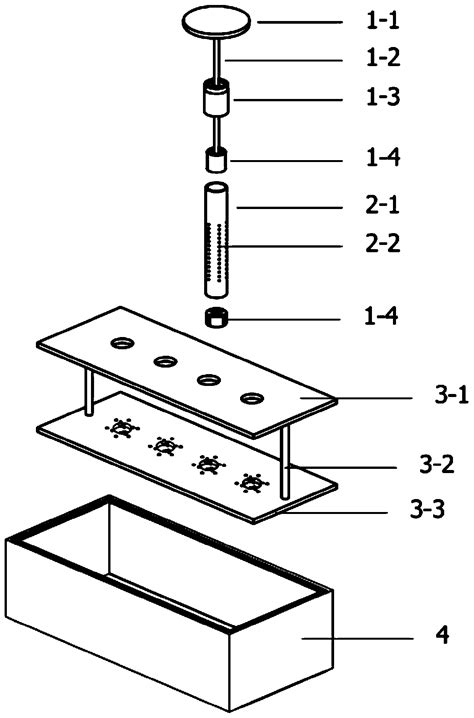 1-1
1-2
1-3
1-4
2-1
2-2
1-4
3-1
3-2
3-3
4