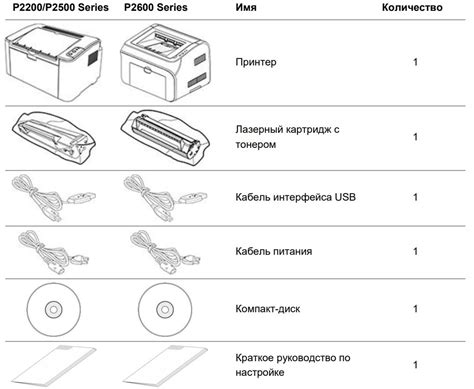 | P2200/P2500 Series | P2600 Series | Имя | Количество |
|---|---|---|---|
| | | Принтер | 1 |
| | | Лазерный картридж с тонером | 1 |
| | | Кабель интерфейса USB | 1 |
| | | Кабель питания | 1 |
| | | Компакт-диск | 1 |
| | | Краткое руководство по настройке | 1 |