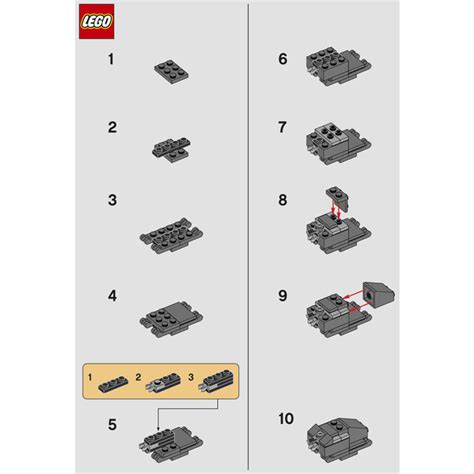 LEGO

1

2

3

4

1 2 3

5

6

7

8

9

10