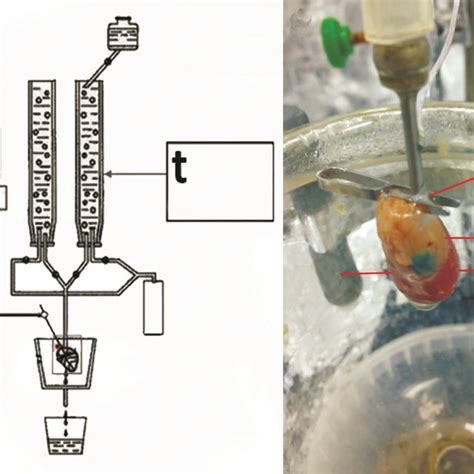 t