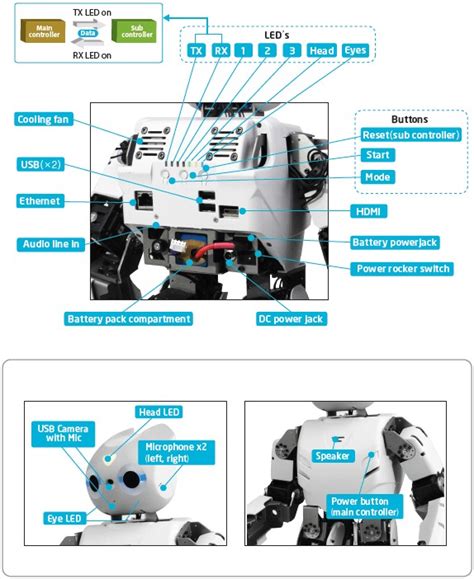 TX LED on
Main controller
Data
Sub controller
RX LED on

LED's
TX
RX
1
2
3
Head
Eyes

Cooling fan
USB(×2)
Ethernet
Audio line in
Battery pack compartment
DC power jack

Buttons
Reset(sub controller)
Start
Mode
HDMI
Battery powerjack
Power rocker switch

Head LED
USB Camera with Mic
Microphone x2 (left, right)
Eye LED

Speaker
Power button (main controller)