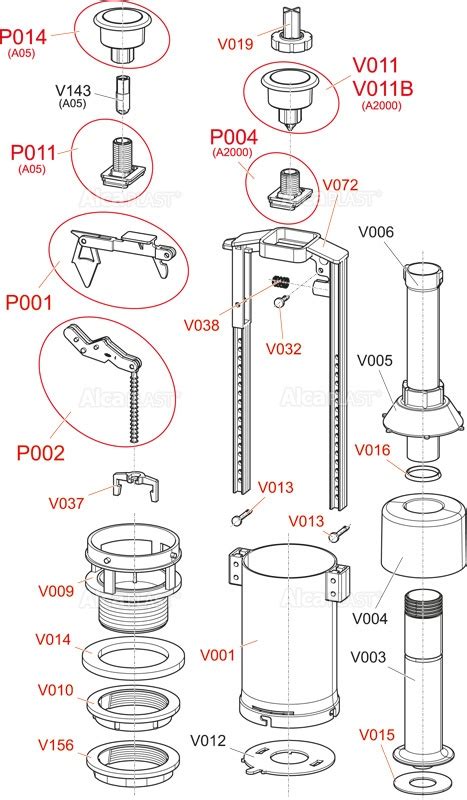 P014
(A05)

V143
(A05)

P011
(A05)

P001

P002

V037

V009

V014

V010

V156

V019

V011
V011B
(A2000)

P004
(A2000)

V072

V038

V032

V013

V013

V001

V012

V006

V005

V016

V004

V003

V015

AlcaPLAST

AlcaPLAST

AlcaPLAST

AlcaPLAST

AlcaPLAST