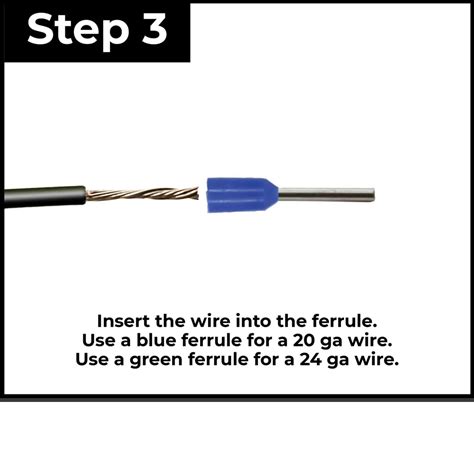 Step 3

Insert the wire into the ferrule.
Use a blue ferrule for a 20 ga wire.
Use a green ferrule for a 24 ga wire.