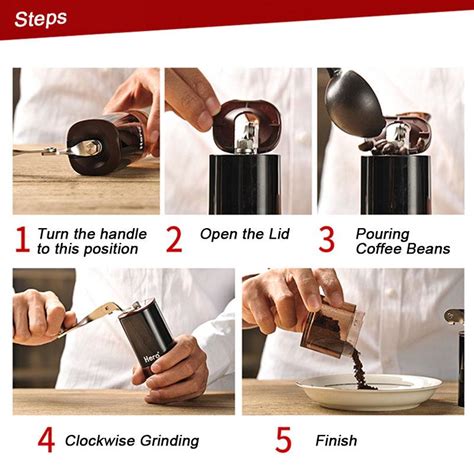 Steps

1 Turn the handle to this position

2 Open the Lid

3 Pouring Coffee Beans

Hero

4 Clockwise Grinding

5 Finish