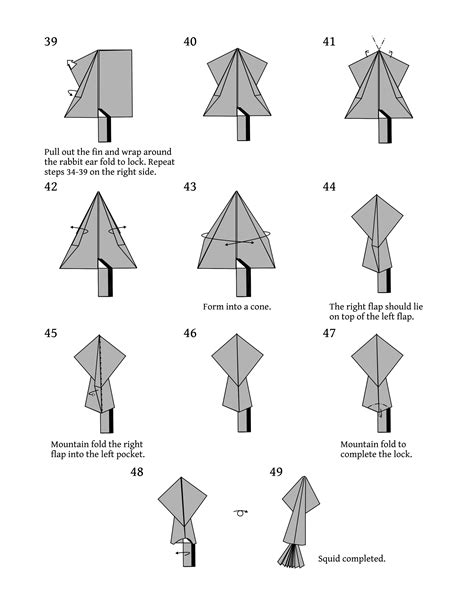 39

Pull out the fin and wrap around the rabbit ear fold to lock. Repeat steps 34-39 on the right side.

40

41

42

43

Form into a cone.

44

The right flap should lie on top of the left flap.

45

Mountain fold the right flap into the left pocket.

46

47

Mountain fold to complete the lock.

48

49

Squid completed.