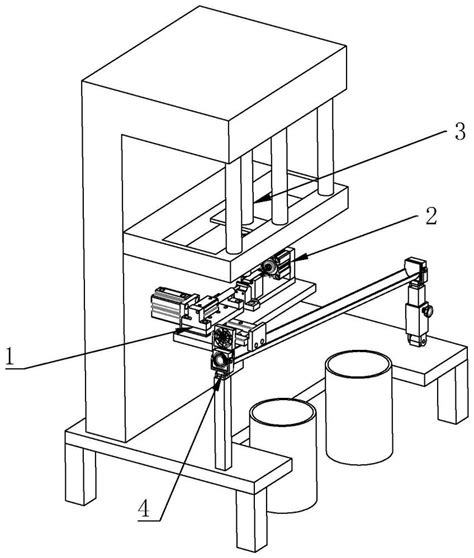 3

2

1

4