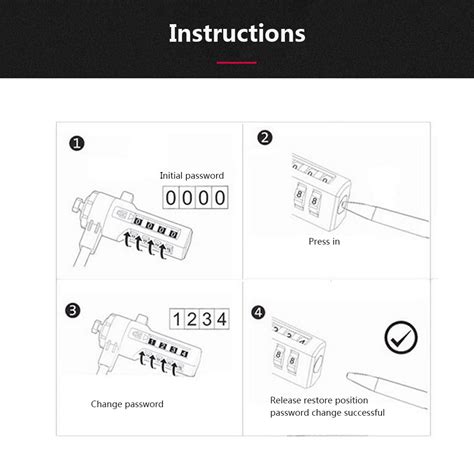 Instructions

❶

Initial password

0 0 0 0

0 0 0 0

❷

8 8

Press in

❸

1 2 3 4

1 2 3 4

Change password

❹

8 8

Release restore position
password change successful