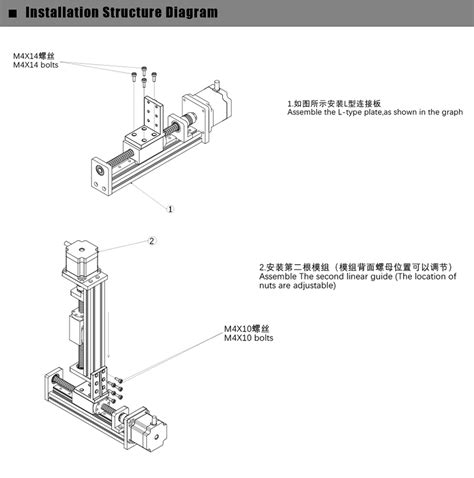 ■ Installation Structure Diagram

M4X14螺丝
M4X14 bolts

1.如图所示安装L型连接板
Assemble the L-type plate,as shown in the graph

1

2

2.安装第二根模组（模组背面螺母位置可以调节）
Assemble The second linear guide (The location of nuts are adjustable)

M4X10螺丝
M4X10 bolts