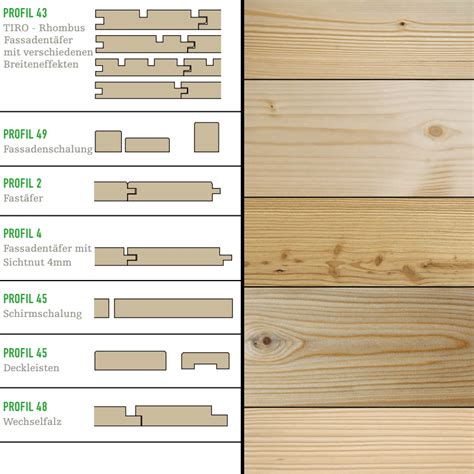 PROFIL 43
TIRO - Rhombus Fassadentäfer mit verschiedenen Breiteneffekten

PROFIL 49
Fassadenschalung

PROFIL 2
Fastäfer

PROFIL 4
Fassadentäfer mit Sichtnut 4mm

PROFIL 45
Schirmschalung

PROFIL 45
Deckleisten

PROFIL 48
Wechselfalz