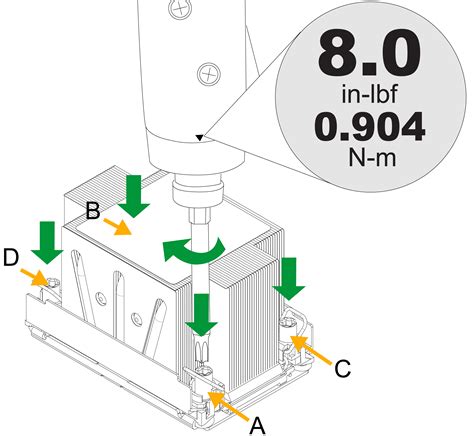 8.0
in-lbf
0.904
N-m

B

D

C

A