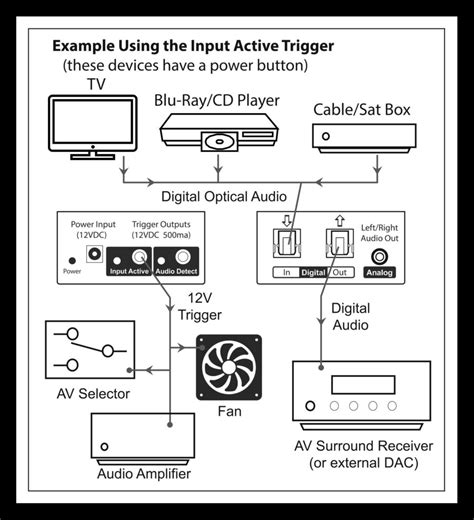 Example Using the Input Active Trigger
(these devices have a power button)

TV

Blu-Ray/CD Player

Cable/Sat Box

Digital Optical Audio

Power Input (12VDC)

Trigger Outputs (12VDC 500ma)

Power

Input Active

Audio Detect

Left/Right Audio Out

In Digital Out

Analog

12V Trigger

Digital Audio

AV Selector

Fan

Audio Amplifier

AV Surround Receiver (or external DAC)