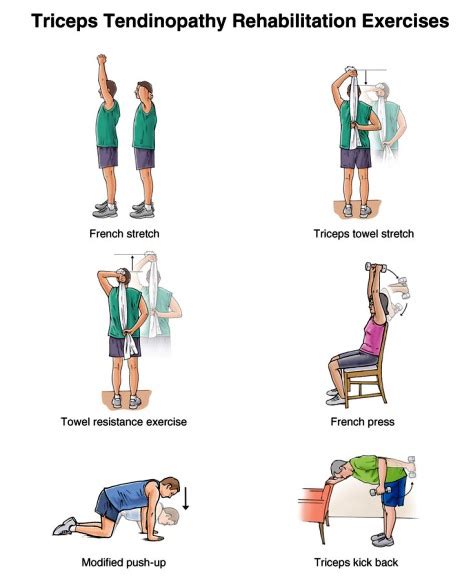 Triceps Tendinopathy Rehabilitation Exercises

French stretch

Triceps towel stretch

Towel resistance exercise

French press

Modified push-up

Triceps kick back