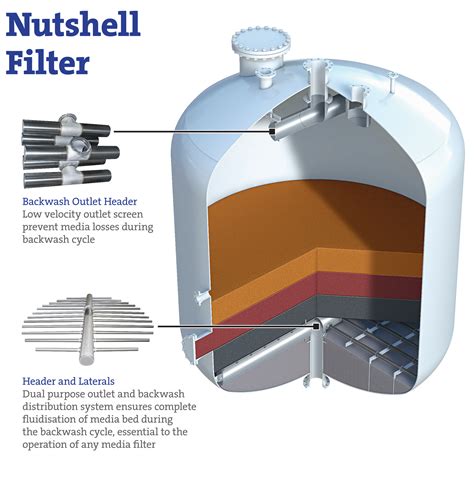 Nutshell Filter

Backwash Outlet Header
Low velocity outlet screen prevent media losses during backwash cycle

Header and Laterals
Dual purpose outlet and backwash distribution system ensures complete fluidisation of media bed during the backwash cycle, essential to the operation of any media filter