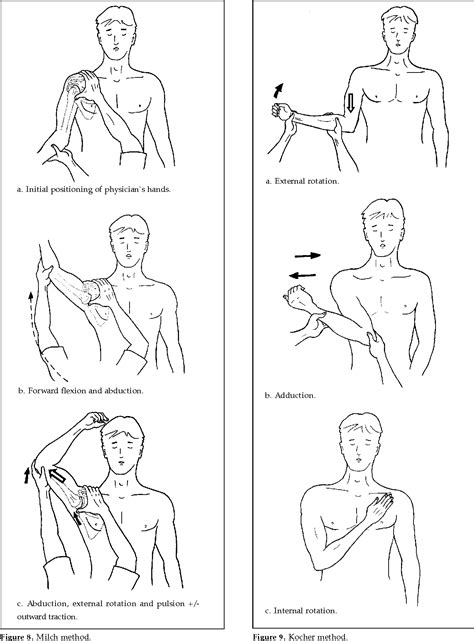 a. Initial positioning of physician`s hands.

b. Forward flexion and abduction.

c. Abduction, external rotation and pulsion +/- outward traction.

Figure 8. Milch method.

a. External rotation.

b. Adduction.

c. Internal rotation.

Figure 9. Kocher method.