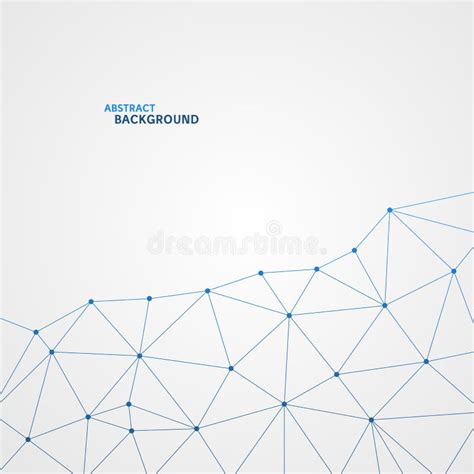 ABSTRACT
BACKGROUND

dreamstime.