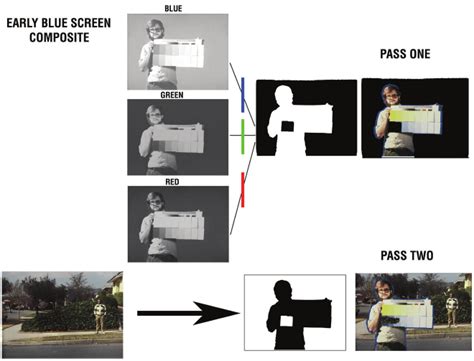 EARLY BLUE SCREEN COMPOSITE

BLUE

GREEN

RED

PASS ONE

PASS TWO