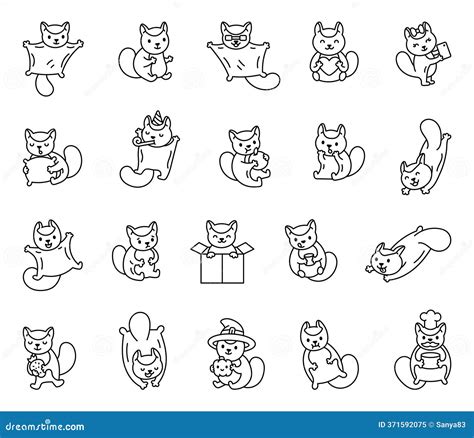 dreamstime.com

ID 371592075 © Sanya83