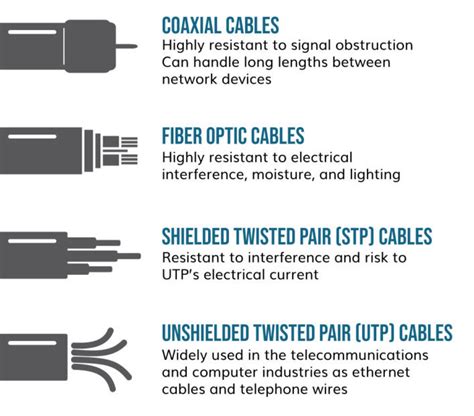 COAXIAL CABLES
Highly resistant to signal obstruction
Can handle long lengths between network devices

FIBER OPTIC CABLES
Highly resistant to electrical interference, moisture, and lighting

SHIELDED TWISTED PAIR (STP) CABLES
Resistant to interference and risk to UTP's electrical current

UNSHIELDED TWISTED PAIR (UTP) CABLES
Widely used in the telecommunications and computer industries as ethernet cables and telephone wires