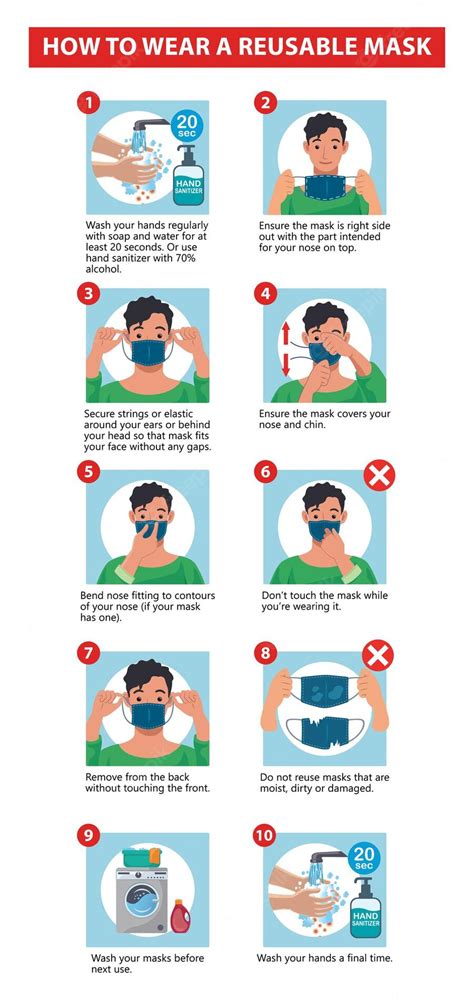 HOW TO WEAR A REUSABLE MASK

1

20 sec

HAND SANITIZER

Wash your hands regularly with soap and water for at least 20 seconds. Or use hand sanitizer with 70% alcohol.

2

Ensure the mask is right side out with the part intended for your nose on top.

3

Secure strings or elastic around your ears or behind your head so that mask fits your face without any gaps.

4

Ensure the mask covers your nose and chin.

5

Bend nose fitting to contours of your nose (if your mask has one).

6

Don't touch the mask while you're wearing it.

7

Remove from the back without touching the front.

8

Do not reuse masks that are moist, dirty or damaged.

9

Wash your masks before next use.

10

20 sec

HAND SANITIZER

Wash your hands a final time.