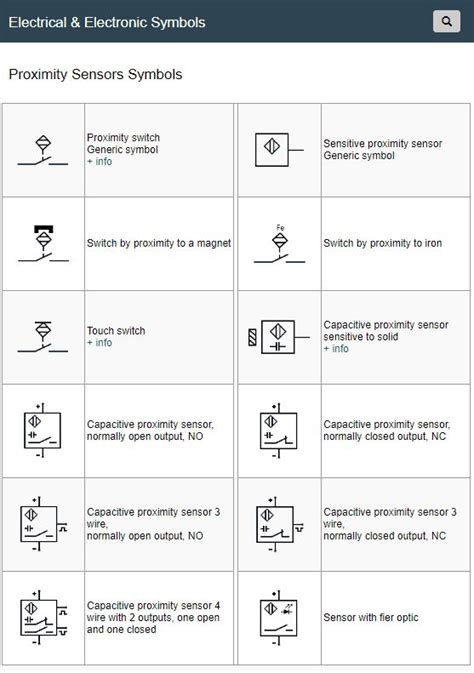 Electrical & Electronic Symbols

Proximity Sensors Symbols

| | | | |
|---|---|---|---|
| | Proximity switch Generic symbol + info | | Sensitive proximity sensor Generic symbol |
| | Switch by proximity to a magnet | Fe | Switch by proximity to iron |
| | Touch switch + info | | Capacitive proximity sensor sensitive to solid + info |
| + - | Capacitive proximity sensor, normally open output, NO | + - | Capacitive proximity sensor, normally closed output, NC |
| + - | Capacitive proximity sensor 3 wire, normally open output, NO | + - | Capacitive proximity sensor 3 wire, normally closed output, NC |
| + - | Capacitive proximity sensor 4 wire with 2 outputs, one open and one closed | + - | Sensor with fier optic |