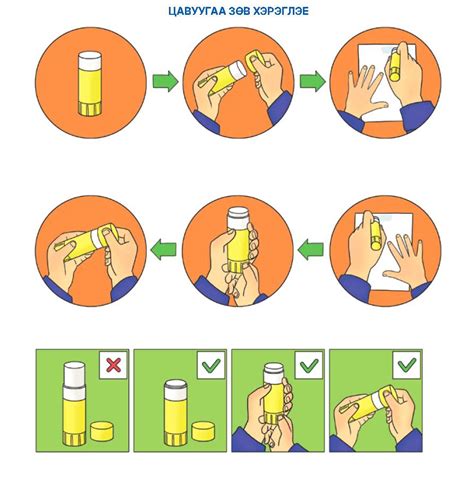 ЦАВУУГАА ЗӨВ ХЭРЭГЛЭЭ