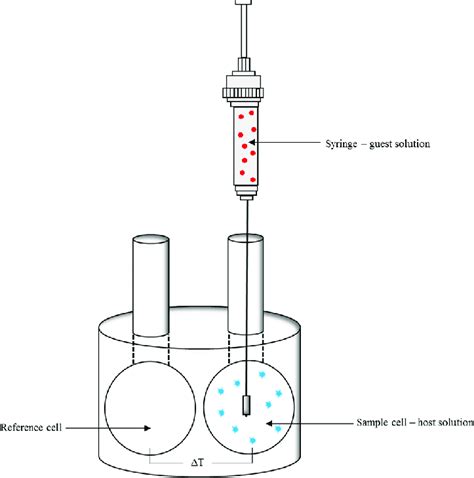 Syringe – guest solution

Reference cell

Sample cell – host solution

$\Delta T$