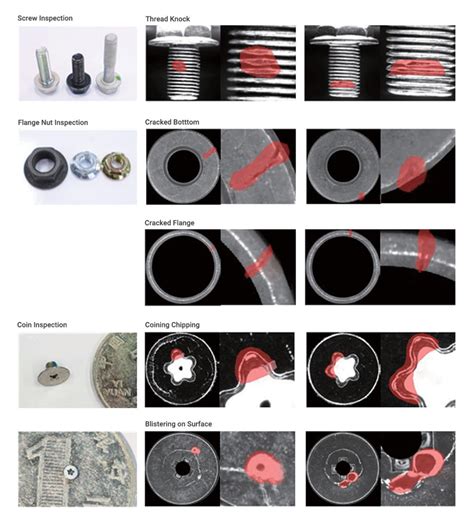 Screw Inspection

Thread Knock

Flange Nut Inspection

Cracked Botttom

Cracked Flange

Coin Inspection

YI YUAN

Coining Chipping

Blistering on Surface