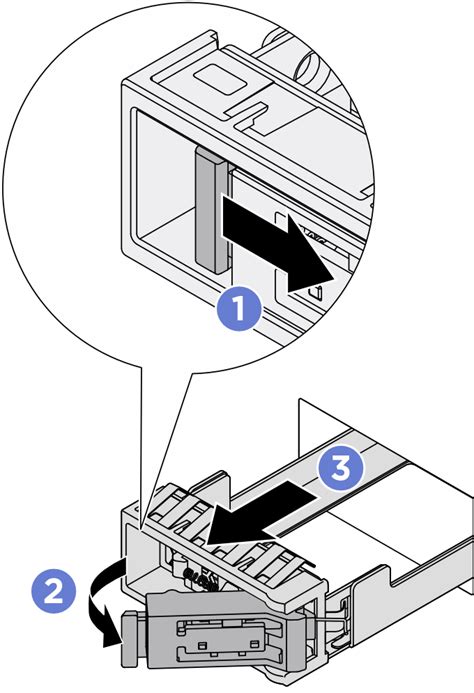 1

3

2