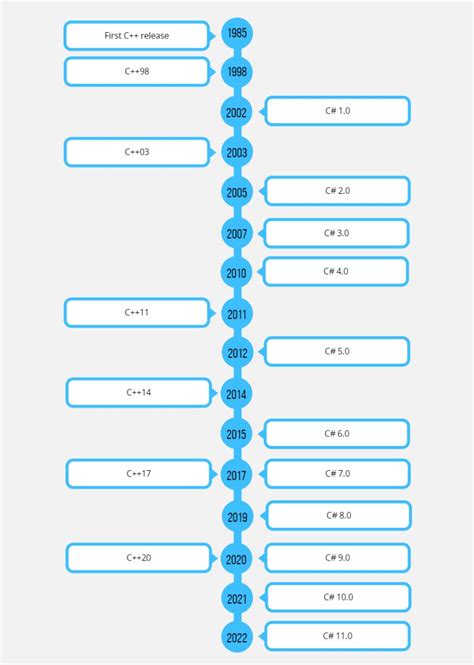 First C++ release
1985

C++98
1998

2002
C# 1.0

C++03
2003

2005
C# 2.0

2007
C# 3.0

2010
C# 4.0

C++11
2011

2012
C# 5.0

C++14
2014

2015
C# 6.0

C++17
2017
C# 7.0

2019
C# 8.0

C++20
2020
C# 9.0

2021
C# 10.0

2022
C# 11.0