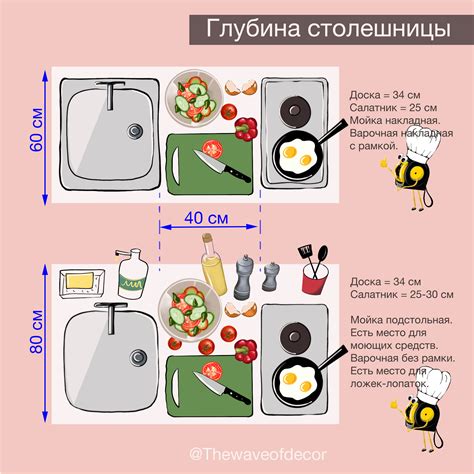 Глубина столешницы

60 см

Доска = 34 см
Салатник = 25 см
Мойка накладная.
Варочная накладная с рамкой.

40 см

80 см

Доска = 34 см
Салатник = 25-30 см

Мойка подстольная.
Есть место для моющих средств.
Варочная без рамки.
Есть место для ложек-лопаток.

@Thewaveofdecor