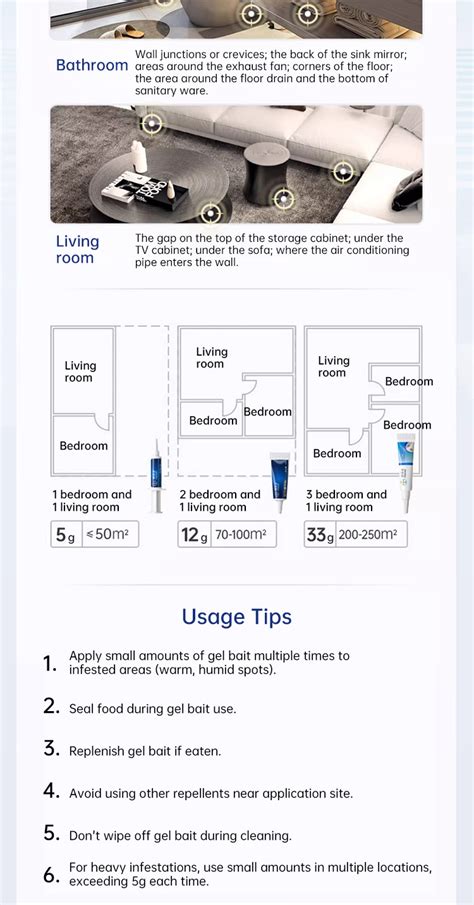 Bathroom
Wall junctions or crevices; the back of the sink mirror; areas around the exhaust fan; corners of the floor; the area around the floor drain and the bottom of sanitary ware.

Living room
The gap on the top of the storage cabinet; under the TV cabinet; under the sofa; where the air conditioning pipe enters the wall.

Living room
Bedroom
1 bedroom and 1 living room
5g ≤50m²

Living room
Bedroom
Bedroom
2 bedroom and 1 living room
12g 70-100m²

Living room
Bedroom
Bedroom
Bedroom
3 bedroom and 1 living room
33g 200-250m²

Usage Tips

1. Apply small amounts of gel bait multiple times to infested areas (warm, humid spots).

2. Seal food during gel bait use.

3. Replenish gel bait if eaten.

4. Avoid using other repellents near application site.

5. Don't wipe off gel bait during cleaning.

6. For heavy infestations, use small amounts in multiple locations, exceeding 5g each time.