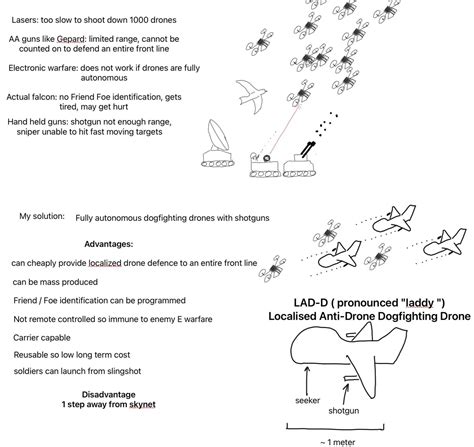 Lasers: too slow to shoot down 1000 drones

AA guns like Gepard: limited range, cannot be counted on to defend an entire front line

Electronic warfare: does not work if drones are fully autonomous

Actual falcon: no Friend Foe identification, gets tired, may get hurt

Hand held guns: shotgun not enough range, sniper unable to hit fast moving targets

My solution: Fully autonomous dogfighting drones with shotguns

Advantages:

can cheaply provide localized drone defence to an entire front line

can be mass produced

Friend / Foe identification can be programmed

Not remote controlled so immune to enemy E warfare

Carrier capable

Reusable so low long term cost

soldiers can launch from slingshot

Disadvantage
1 step away from skynet

LAD-D ( pronounced "laddy ")
Localised Anti-Drone Dogfighting Drone

seeker

shotgun

~ 1 meter