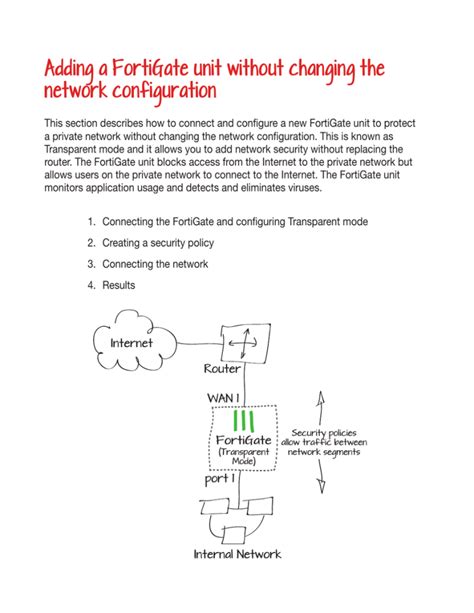 Adding a FortiGate unit without changing the network configuration

This section describes how to connect and configure a new FortiGate unit to protect a private network without changing the network configuration. This is known as Transparent mode and it allows you to add network security without replacing the router. The FortiGate unit blocks access from the Internet to the private network but allows users on the private network to connect to the Internet. The FortiGate unit monitors application usage and detects and eliminates viruses.

1. Connecting the FortiGate and configuring Transparent mode
2. Creating a security policy
3. Connecting the network
4. Results

Internet

Router

WAN 1

FortiGate (Transparent Mode)

Security policies allow traffic between network segments

port 1

Internal Network