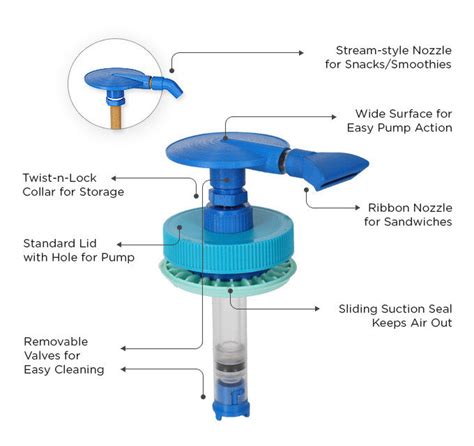 Stream-style Nozzle for Snacks/Smoothies

Wide Surface for Easy Pump Action

Twist-n-Lock Collar for Storage

Ribbon Nozzle for Sandwiches

Standard Lid with Hole for Pump

Sliding Suction Seal Keeps Air Out

Removable Valves for Easy Cleaning